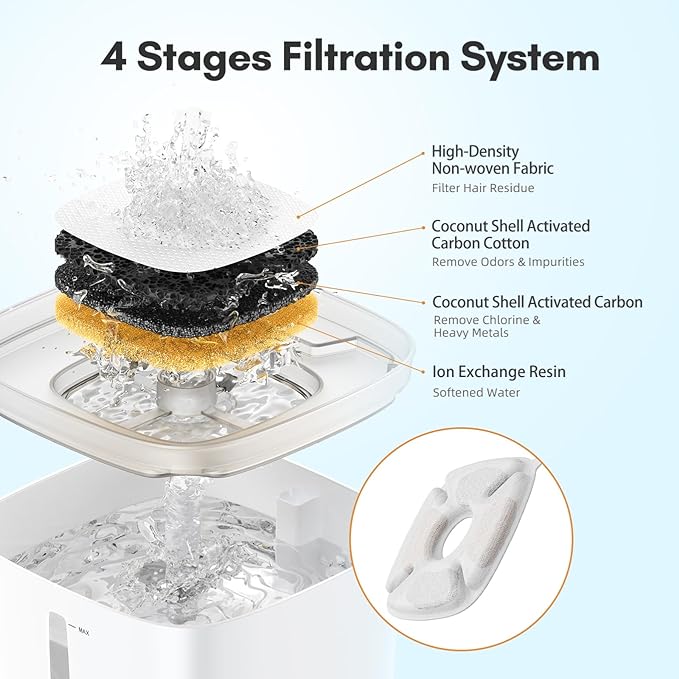 4 Stages Filtration System

High-Density Non-woven Fabric
Filter Hair Residue

Coconut Shell Activated Carbon Cotton
Remove Odors & Impurities

Coconut Shell Activated Carbon
Remove Chlorine & Heavy Metals

Ion Exchange Resin
Softened Water

MAX